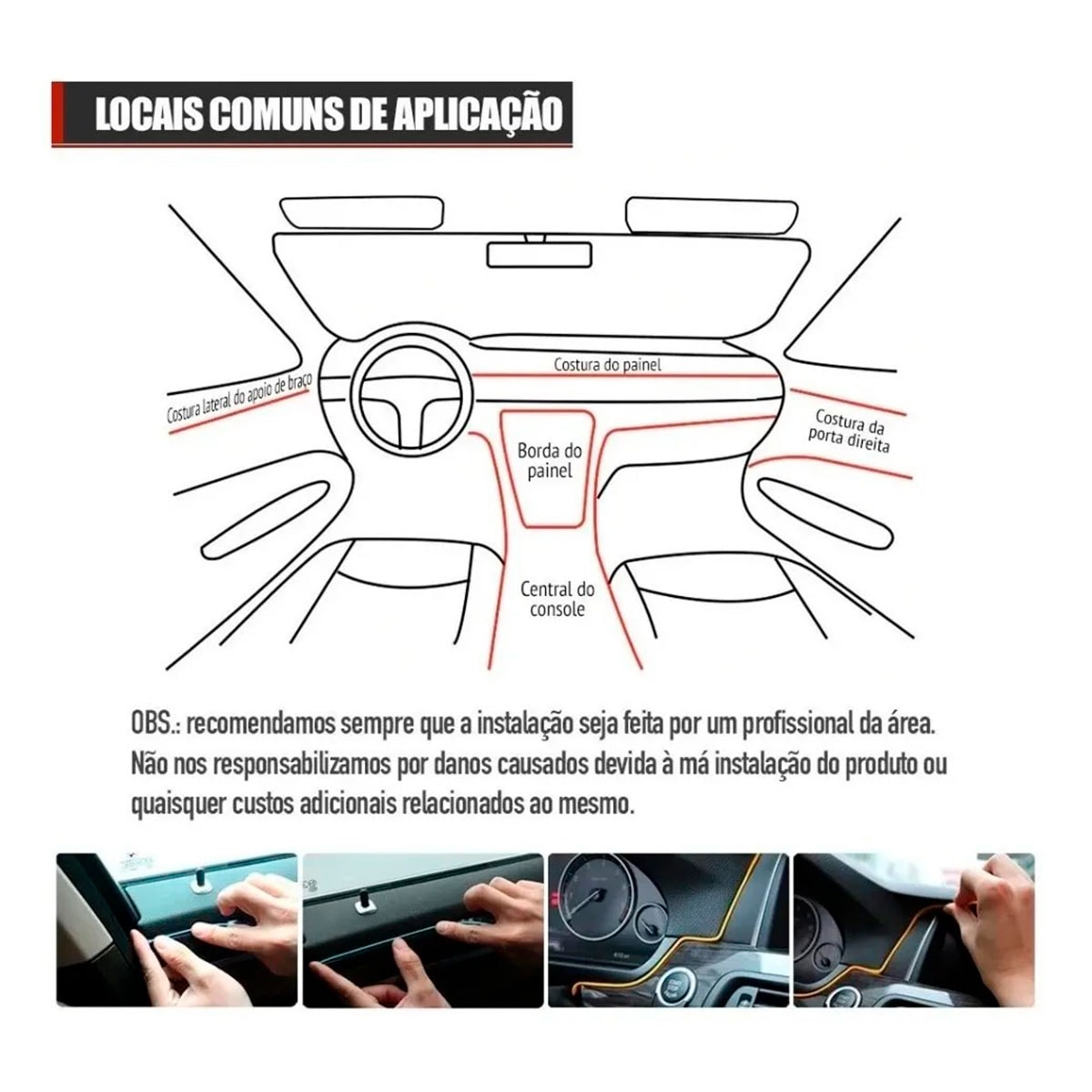 LOCAIS COMUNS DE APLICAÇÃO

Costura lateral do apoio de braço

Costura do painel

Costura da porta direita

Borda do painel

Central do console

OBS.: recomendamos sempre que a instalação seja feita por um profissional da área. Não nos responsabilizamos por danos causados devida à má instalação do produto ou quaisquer custos adicionais relacionados ao mesmo.