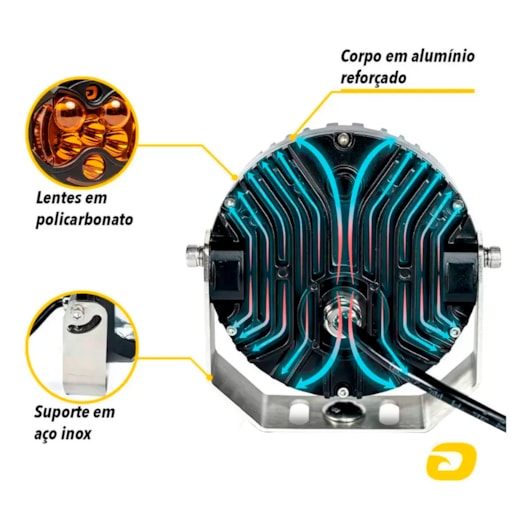 Corpo em alumínio reforçado

Lentes em policarbonato

Suporte em aço inox