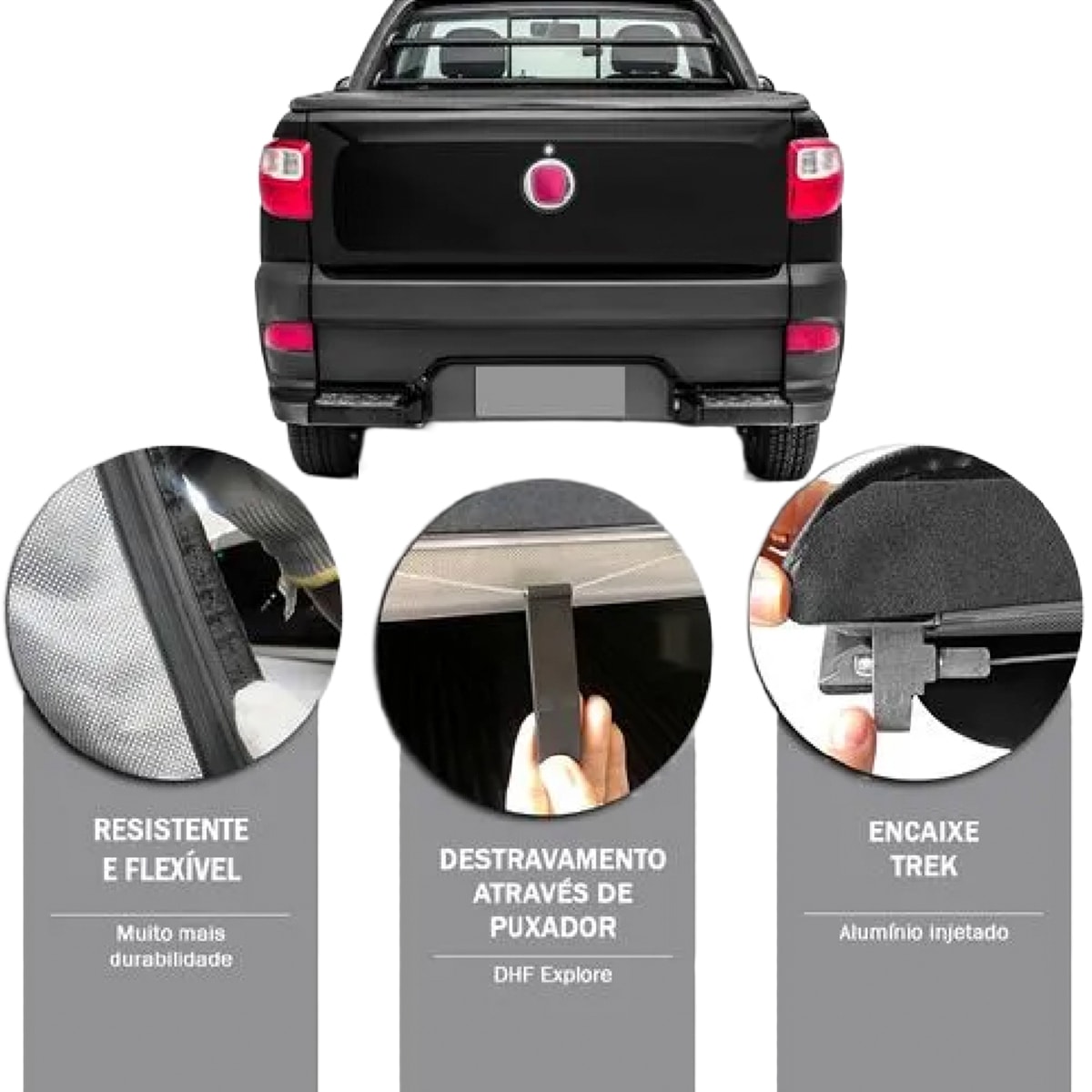 RESISTENTE E FLEXÍVEL

Muito mais durabilidade

DESTRAVAMENTO ATRAVÉS DE PUXADOR

DHF Explore

ENCAIXE TREK

Alumínio injetado