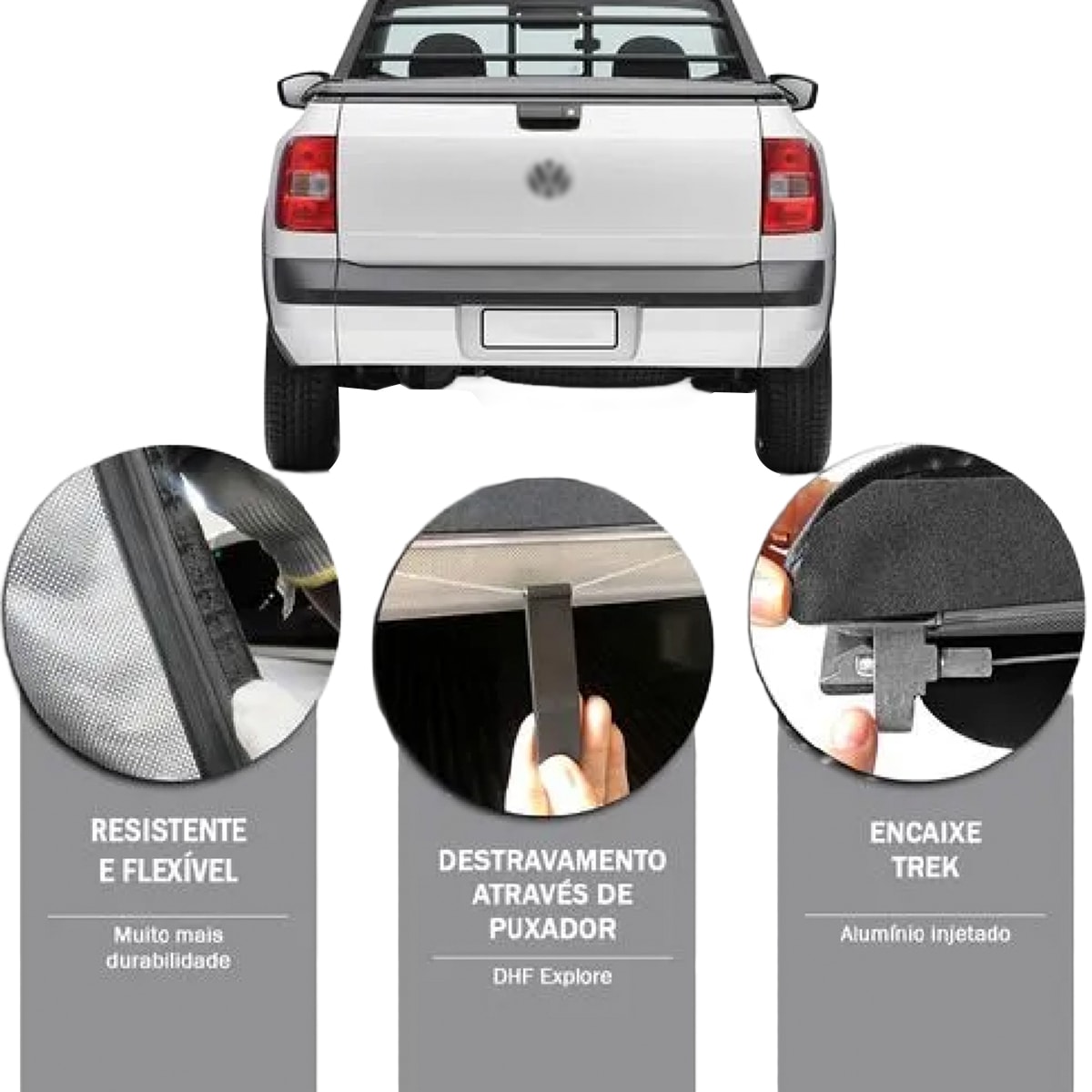 RESISTENTE E FLEXÍVEL

Muito mais durabilidade

DESTRAVAMENTO ATRAVÉS DE PUXADOR

DHF Explore

ENCAIXE TREK

Alumínio injetado