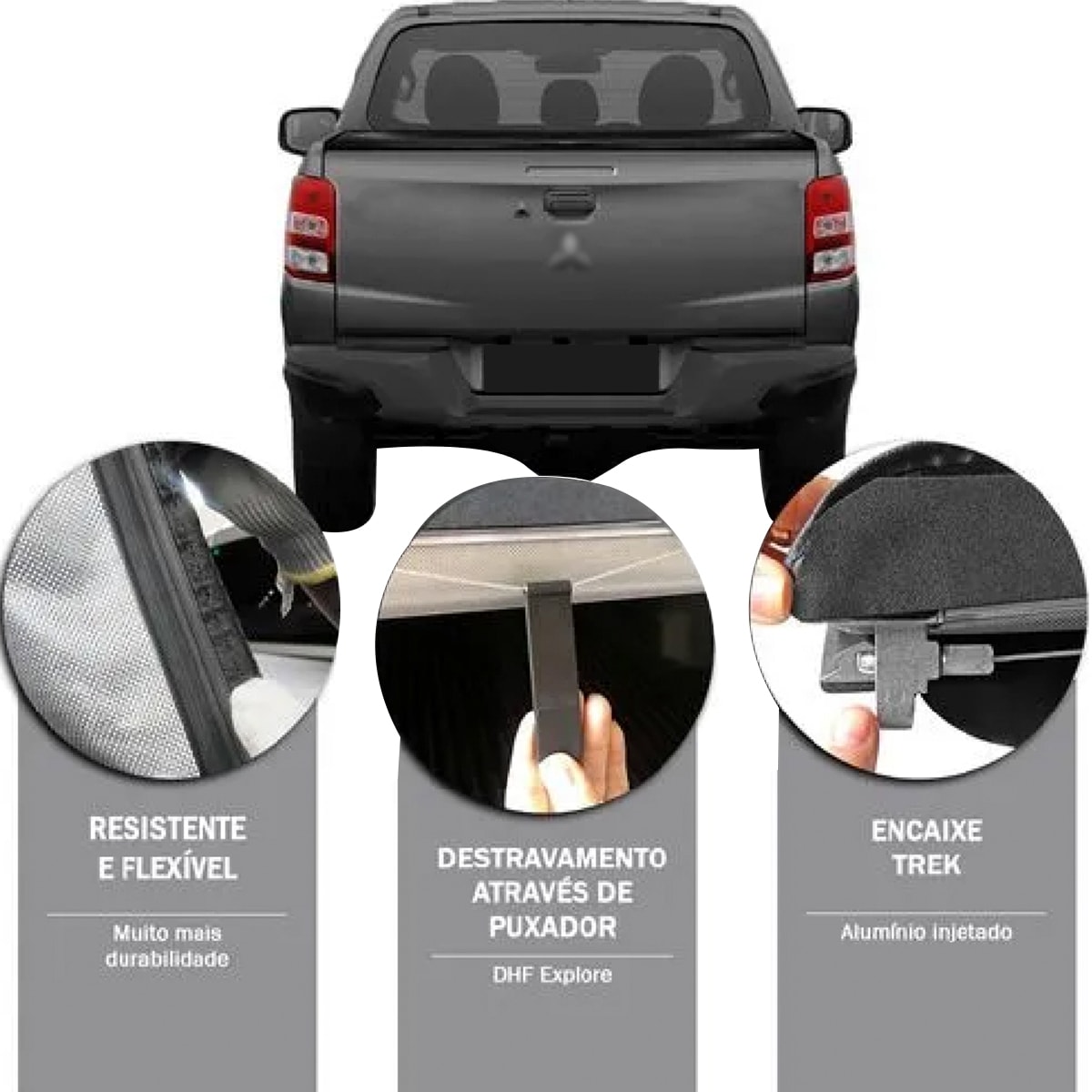 RESISTENTE E FLEXÍVEL

Muito mais durabilidade

DESTRAVAMENTO ATRAVÉS DE PUXADOR

DHF Explore

ENCAIXE TREK

Alumínio injetado