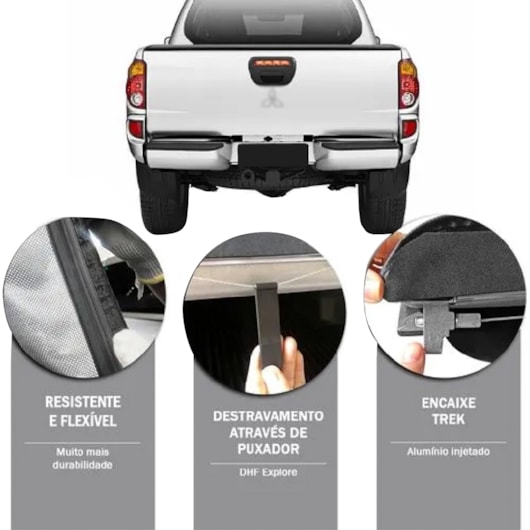 RESISTENTE E FLEXÍVEL

Muito mais durabilidade

DESTRAVAMENTO ATRAVÉS DE PUXADOR

DHF Explore

ENCAIXE TREK

Alumínio injetado