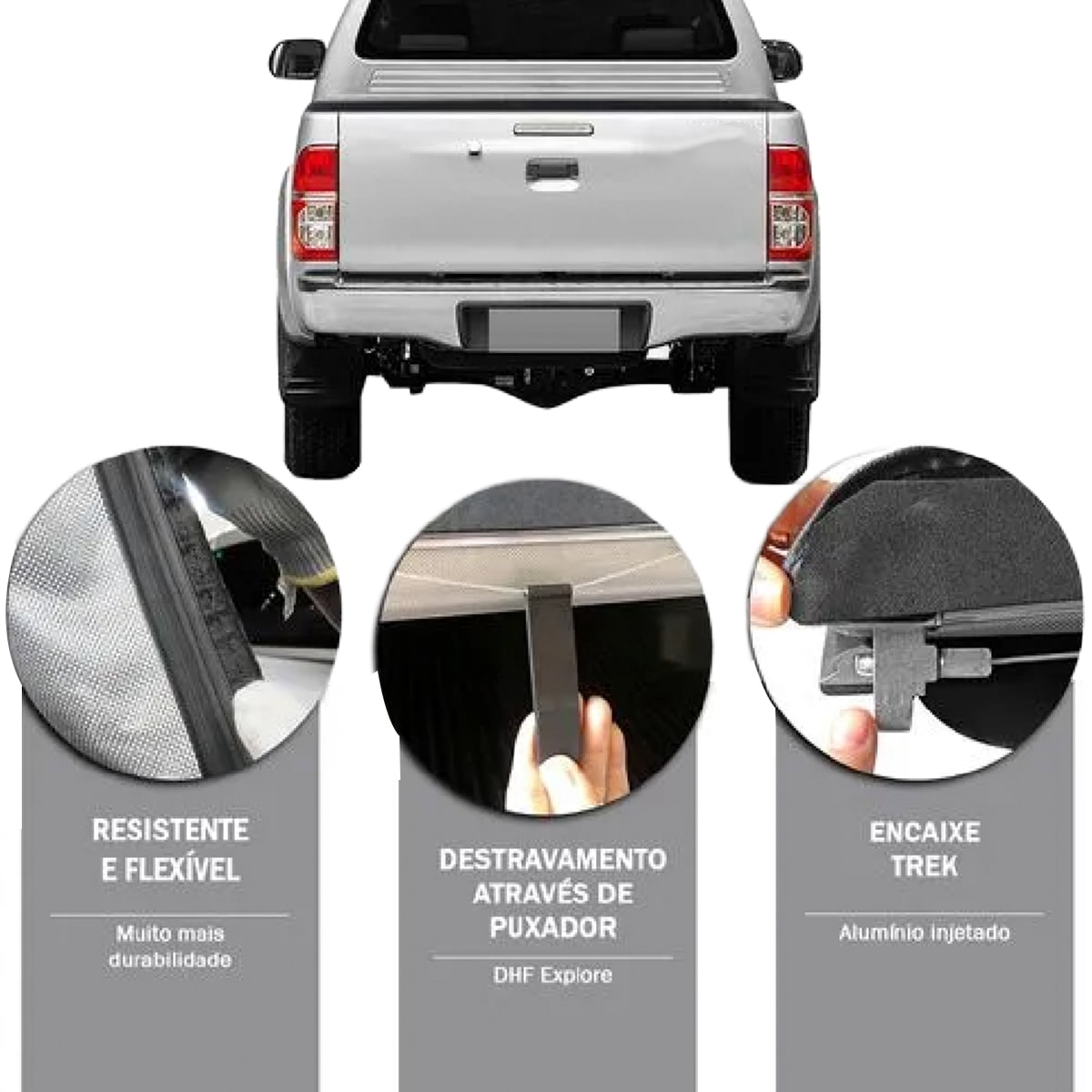 RESISTENTE E FLEXÍVEL

Muito mais durabilidade

DESTRAVAMENTO ATRAVÉS DE PUXADOR

DHF Explore

ENCAIXE TREK

Alumínio injetado