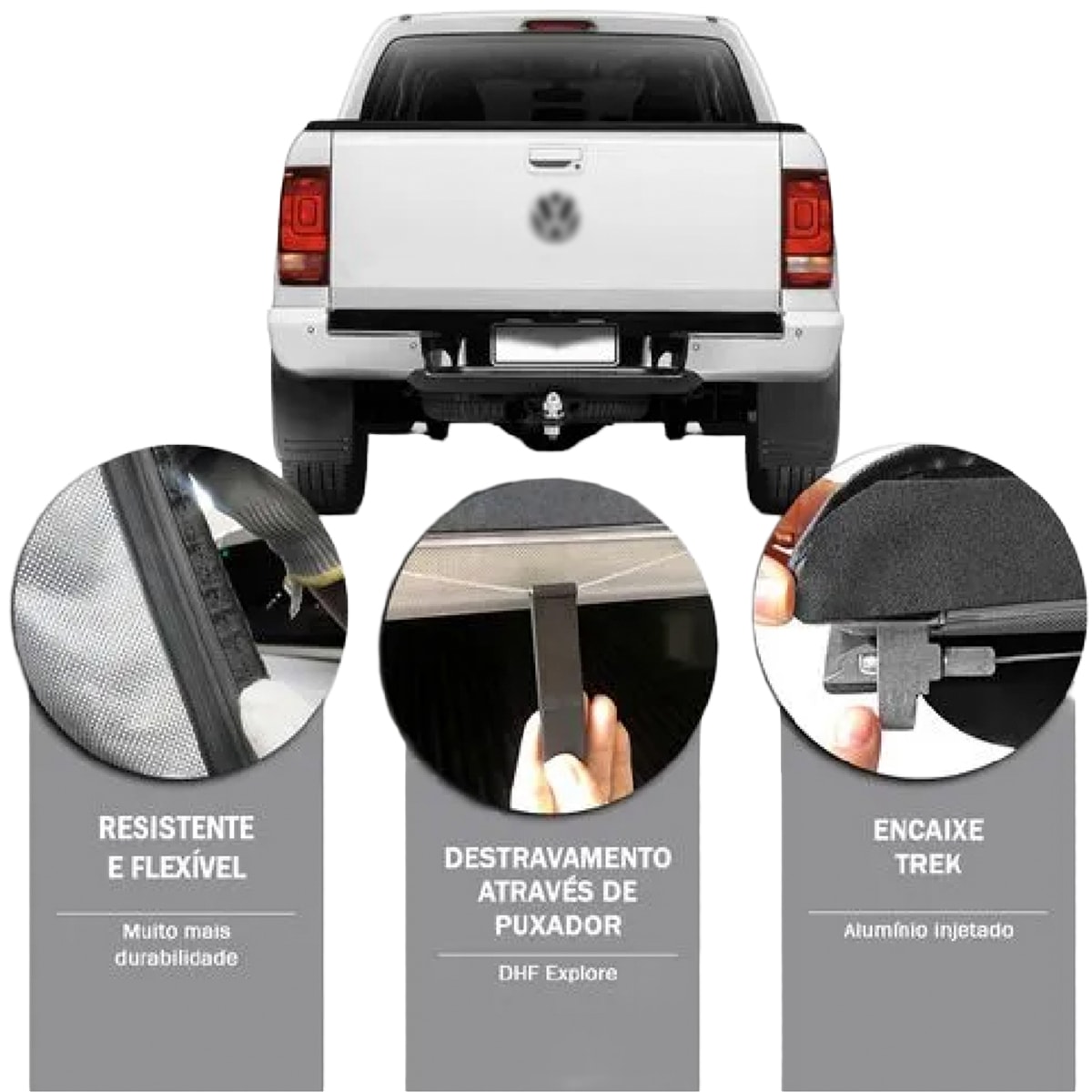 RESISTENTE E FLEXÍVEL

Muito mais durabilidade

DESTRAVAMENTO ATRAVÉS DE PUXADOR

DHF Explore

ENCAIXE TREK

Alumínio injetado