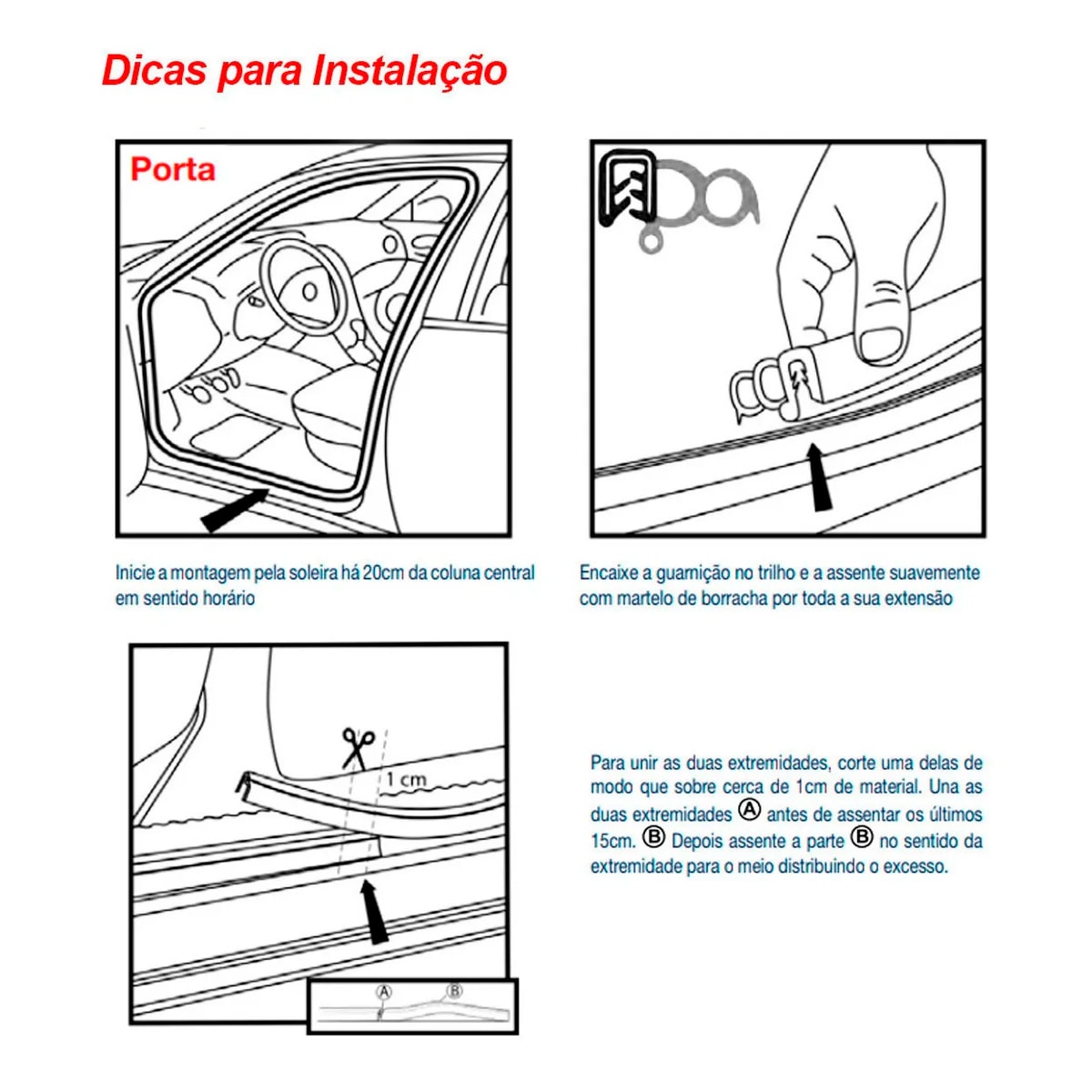 Dicas para Instalação

Porta

Inicie a montagem pela soleira há 20cm da coluna central em sentido horário

Encaixe a guarnição no trilho e a assente suavemente com martelo de borracha por toda a sua extensão

1 cm

A B

Para unir as duas extremidades, corte uma delas de modo que sobre cerca de 1cm de material. Una as duas extremidades Ⓐ antes de assentar os últimos 15cm. Ⓑ Depois assente a parte Ⓑ no sentido da extremidade para o meio distribuindo o excesso.