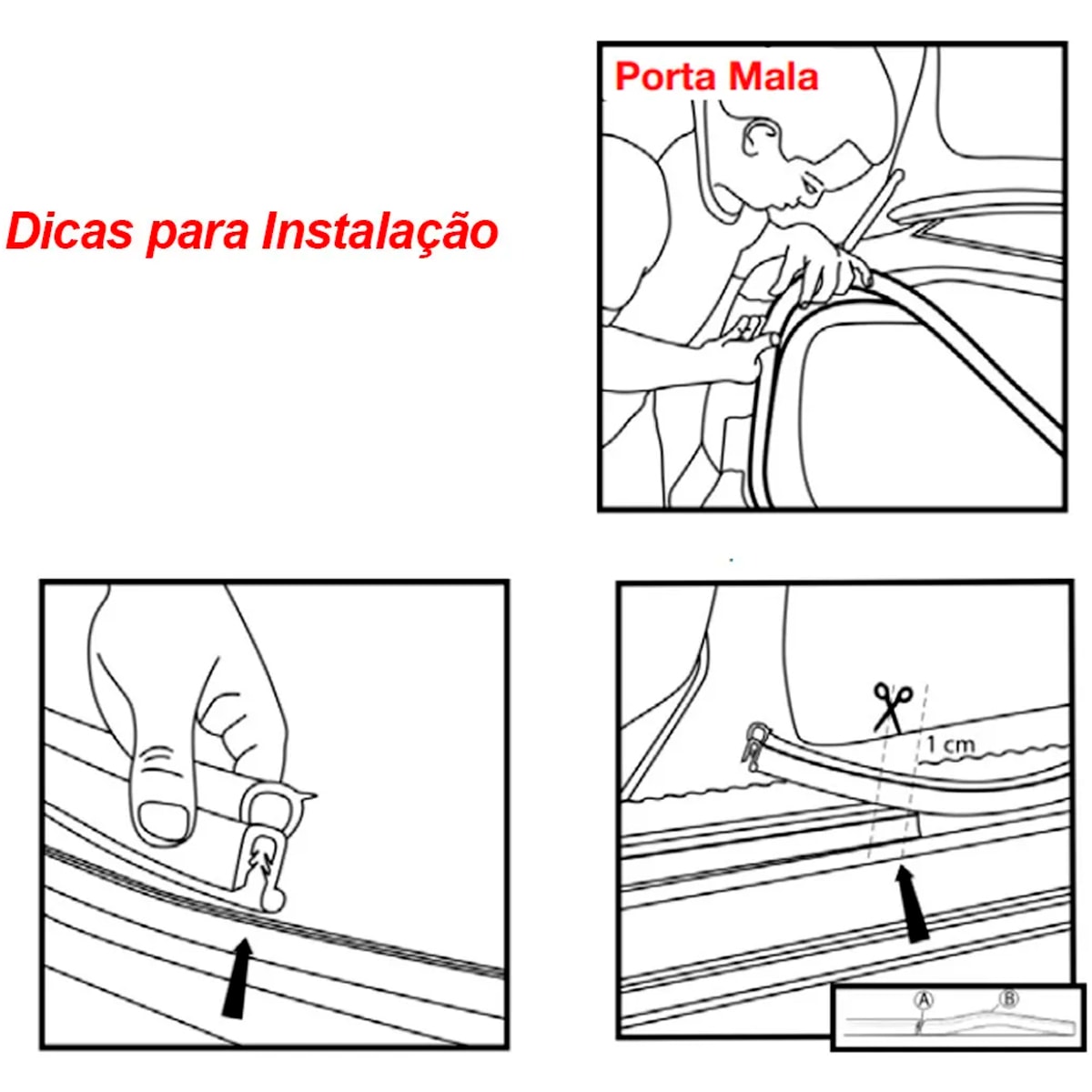 Dicas para Instalação

Porta Mala

1 cm

A

B