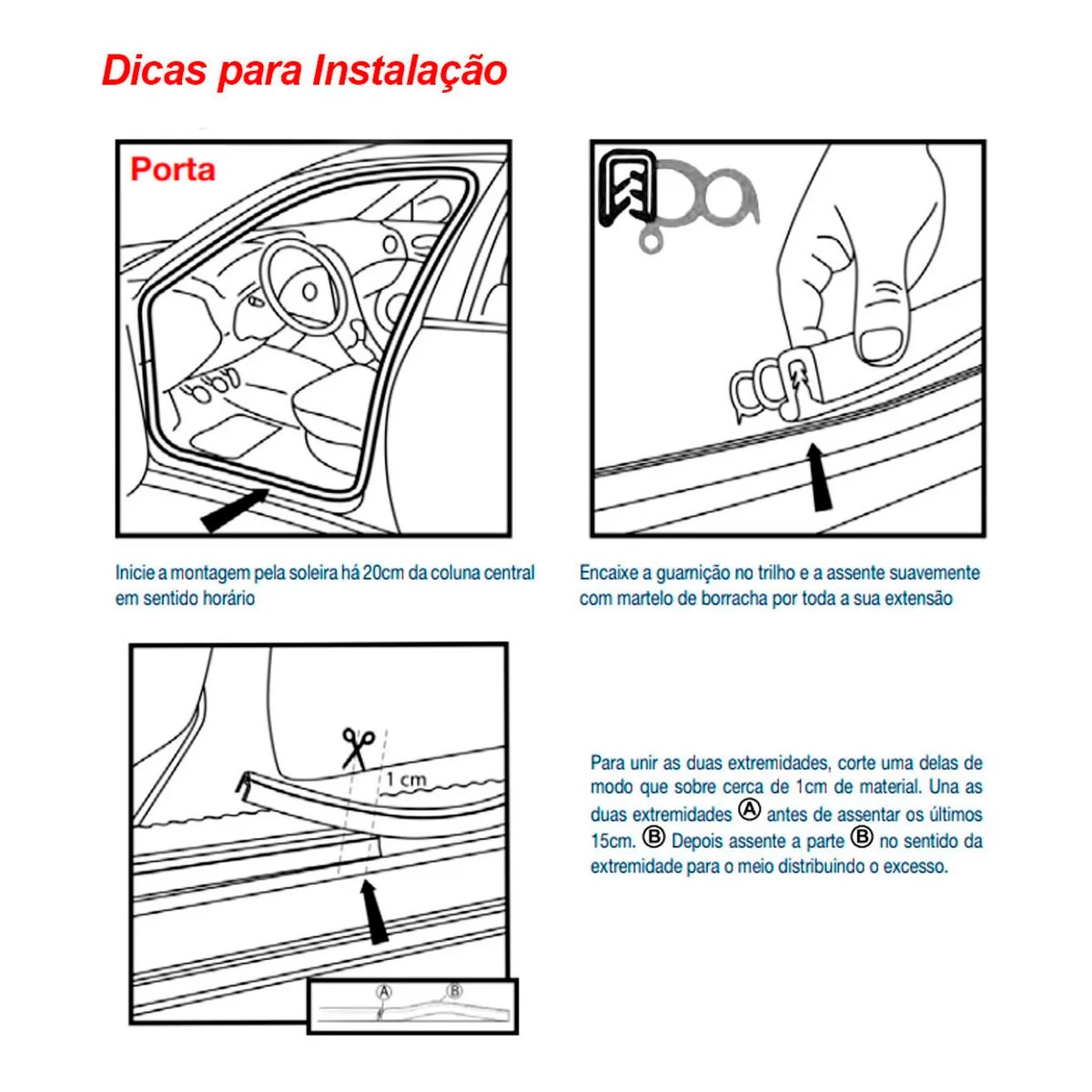 Dicas para Instalação

Porta

Inicie a montagem pela soleira há 20cm da coluna central em sentido horário

Encaixe a guarnição no trilho e a assente suavemente com martelo de borracha por toda a sua extensão

1 cm

A B

Para unir as duas extremidades, corte uma delas de modo que sobre cerca de 1cm de material. Una as duas extremidades Ⓐ antes de assentar os últimos 15cm. Ⓑ Depois assente a parte Ⓑ no sentido da extremidade para o meio distribuindo o excesso.