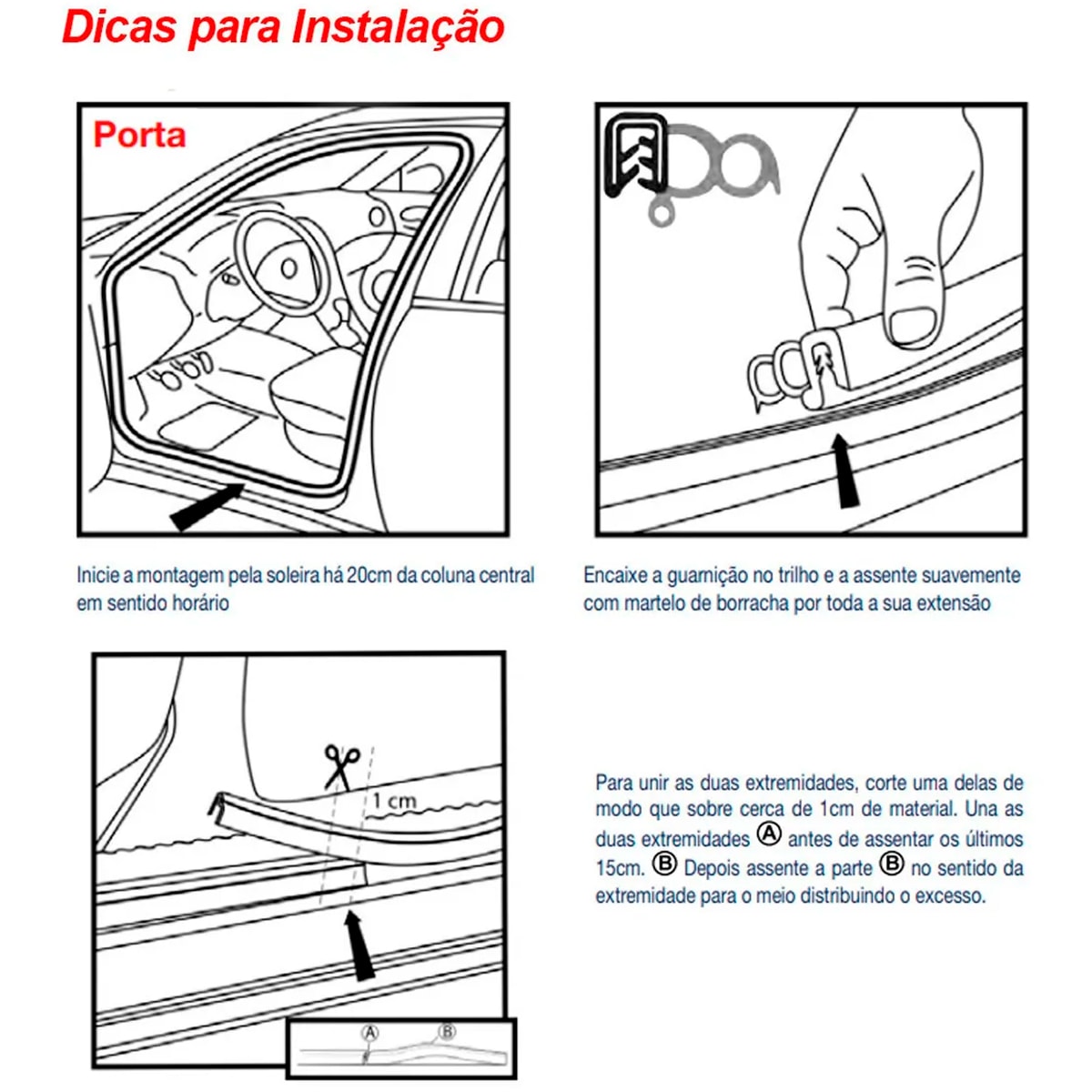 Dicas para Instalação

Porta

Inicie a montagem pela soleira há 20cm da coluna central em sentido horário

Encaixe a guarnição no trilho e a assente suavemente com martelo de borracha por toda a sua extensão

1 cm

A B

Para unir as duas extremidades, corte uma delas de modo que sobre cerca de 1cm de material. Una as duas extremidades Ⓐ antes de assentar os últimos 15cm. Ⓑ Depois assente a parte Ⓑ no sentido da extremidade para o meio distribuindo o excesso.