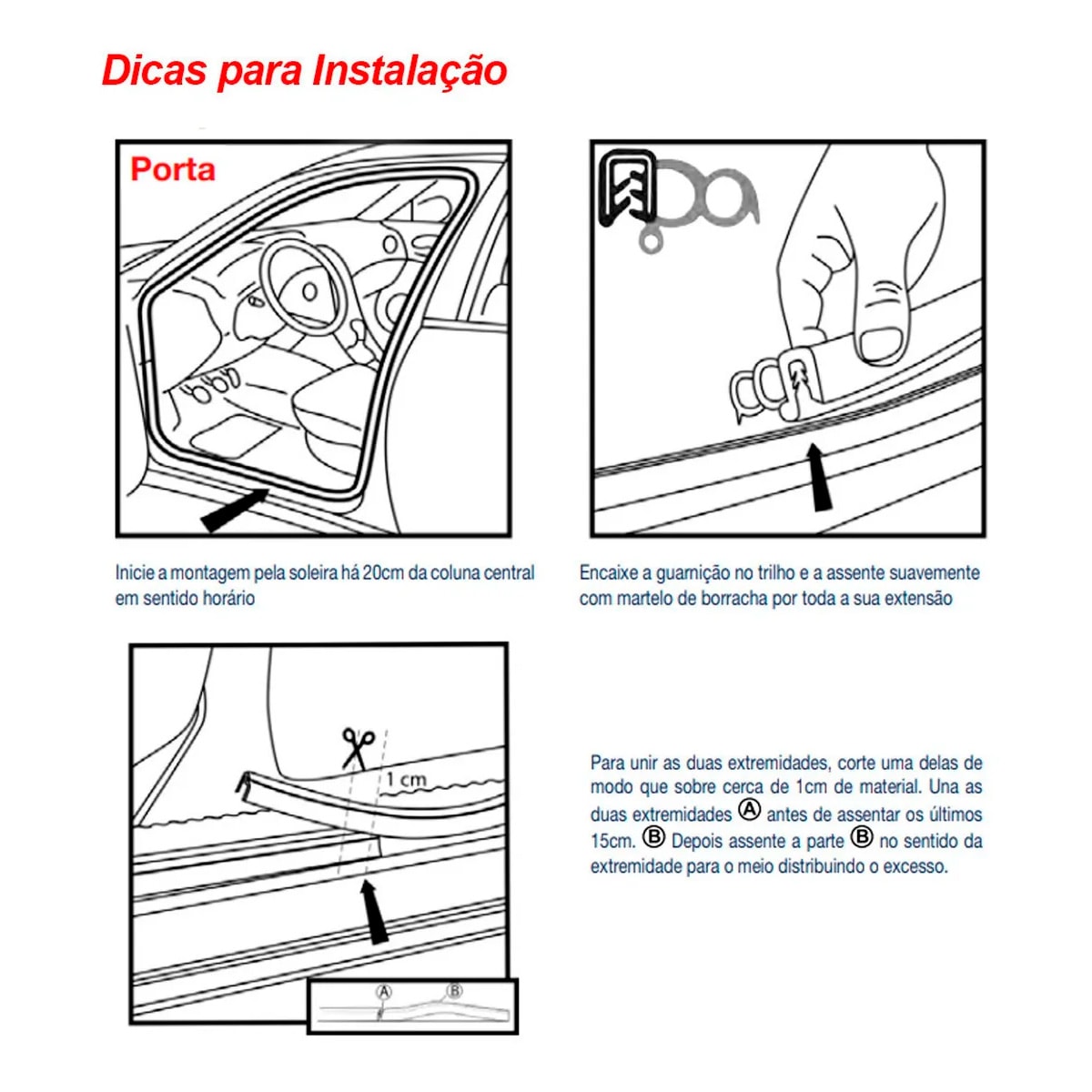 Dicas para Instalação

Porta

Inicie a montagem pela soleira há 20cm da coluna central em sentido horário

Encaixe a guarnição no trilho e a assente suavemente com martelo de borracha por toda a sua extensão

1 cm

A

B

Para unir as duas extremidades, corte uma delas de modo que sobre cerca de 1cm de material. Una as duas extremidades Ⓐ antes de assentar os últimos 15cm. Ⓑ Depois assente a parte Ⓑ no sentido da extremidade para o meio distribuindo o excesso.